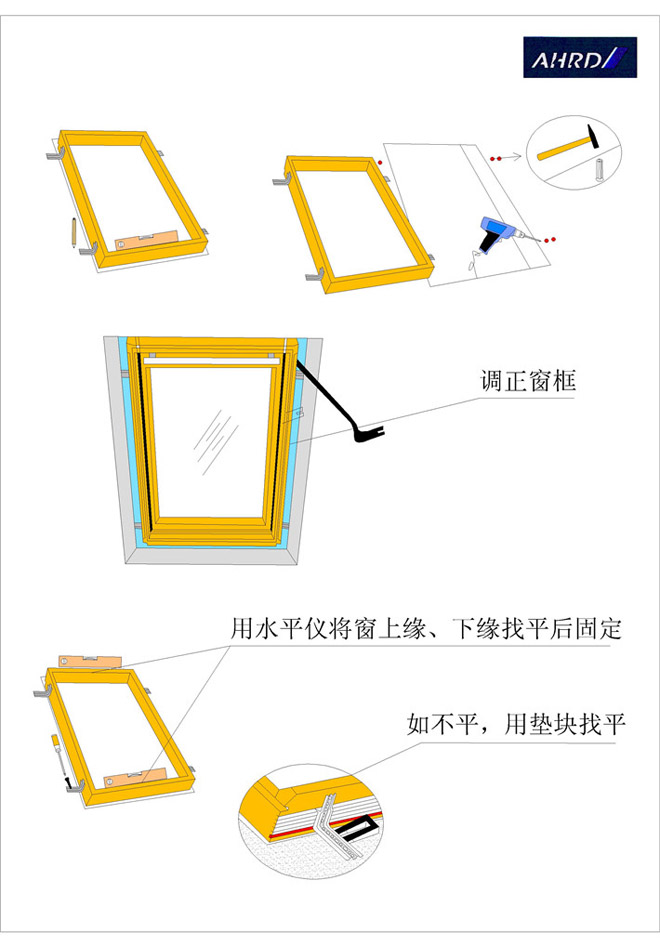 AHRD

调正窗框

用水平仪将窗上缘、下缘找平后固定

如不平，用垫块找平