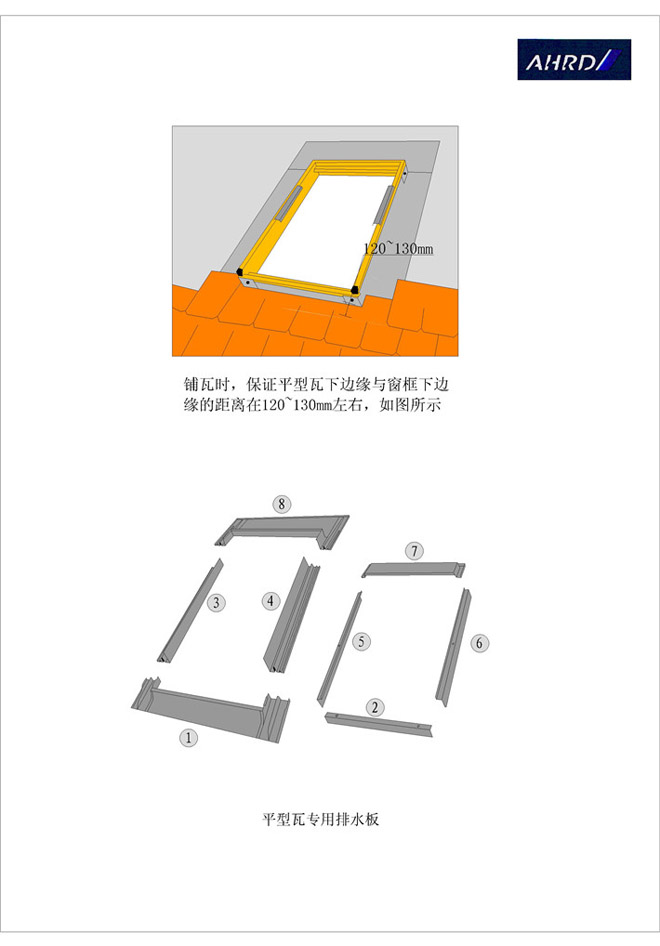 AHRD

120~130mm

铺瓦时，保证平型瓦下边缘与窗框下边缘的距离在120~130mm左右，如图所示

8

7

3

4

5

6

2

1

平型瓦专用排水板