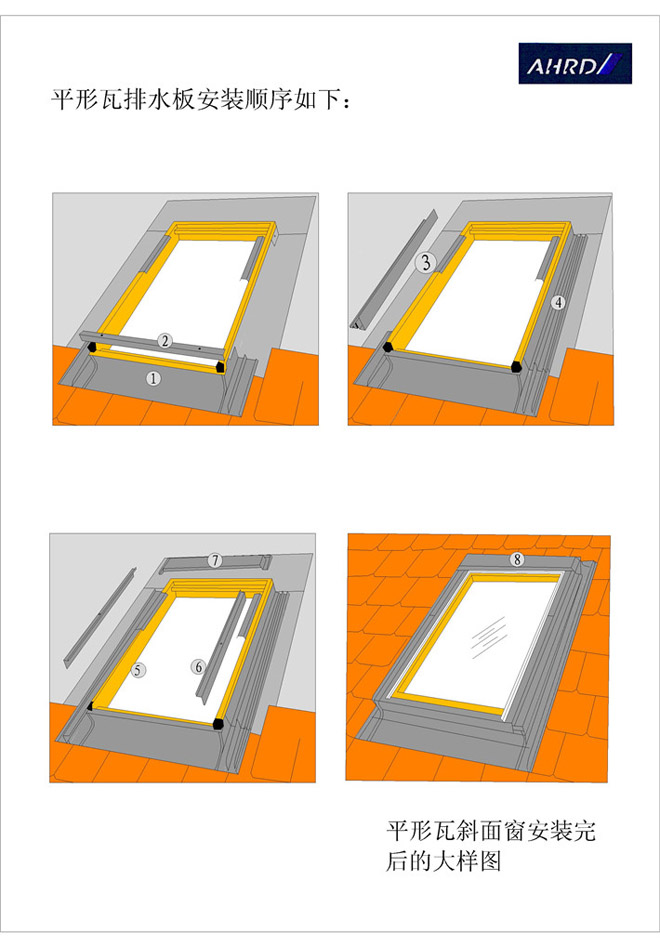 AHRD

平形瓦排水板安装顺序如下：

2
1

3
4

7
5
6

8

平形瓦斜面窗安装完后的大样图